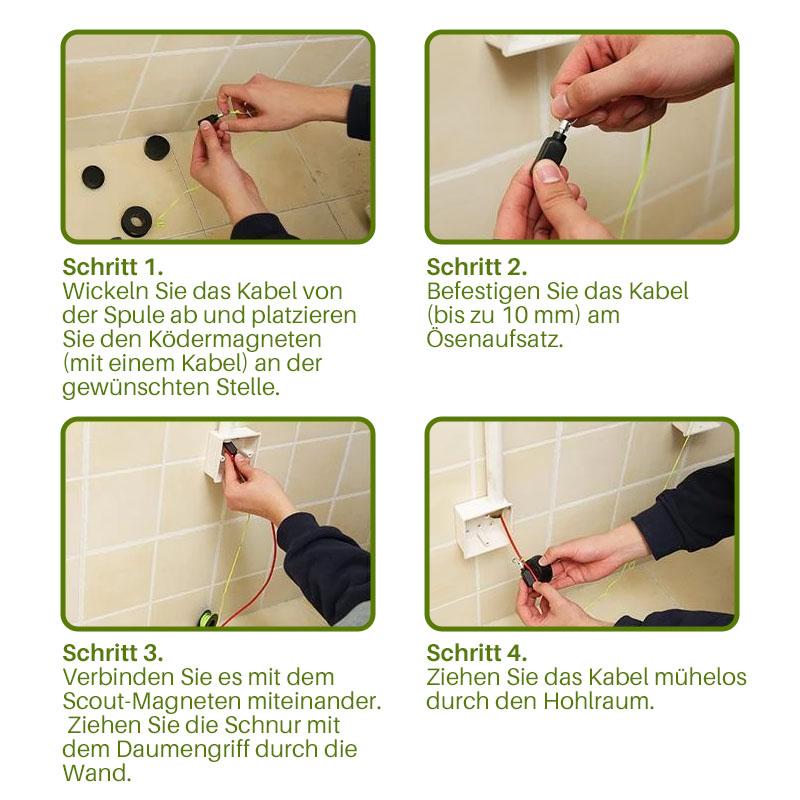 Schritt 1.
Wickeln Sie das Kabel von der Spule ab und platzieren Sie den Ködermagneten (mit einem Kabel) an der gewünschten Stelle.

Schritt 2.
Befestigen Sie das Kabel (bis zu 10 mm) am Ösenaufsatz.

Schritt 3.
Verbinden Sie es mit dem Scout-Magneten miteinander. Ziehen Sie die Schnur mit dem Daumengriff durch die Wand.

Schritt 4.
Ziehen Sie das Kabel mühelos durch den Hohlraum.