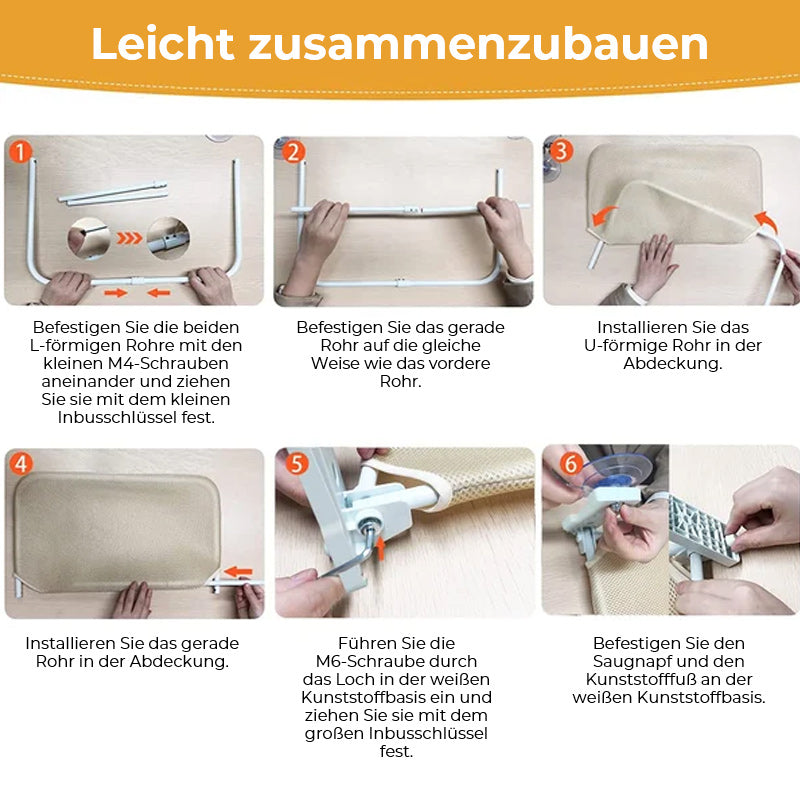 Leicht zusammenzubauen

1

Befestigen Sie die beiden L-förmigen Rohre mit den kleinen M4-Schrauben aneinander und ziehen Sie sie mit dem kleinen Inbusschlüssel fest.

2

Befestigen Sie das gerade Rohr auf die gleiche Weise wie das vordere Rohr.

3

Installieren Sie das U-förmige Rohr in der Abdeckung.

4

Installieren Sie das gerade Rohr in der Abdeckung.

5

Führen Sie die M6-Schraube durch das Loch in der weißen Kunststoffbasis ein und ziehen Sie sie mit dem großen Inbusschlüssel fest.

6

Befestigen Sie den Saugnapf und den Kunststofffuß an der weißen Kunststoffbasis.