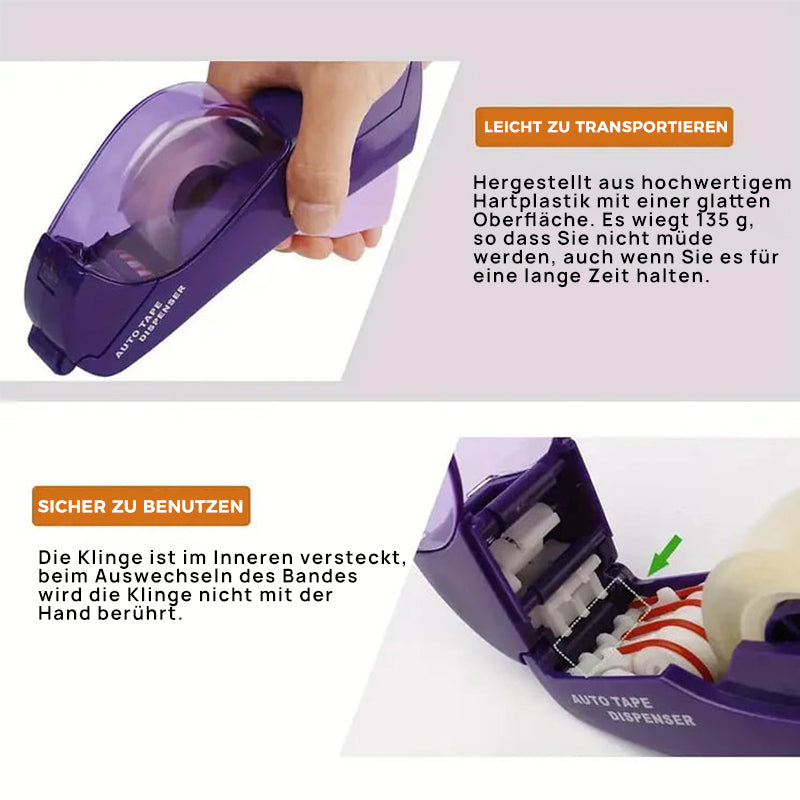 AUTO TAPE DISPENSER

LEICHT ZU TRANSPORTIEREN

Hergestellt aus hochwertigem Hartplastik mit einer glatten Oberfläche. Es wiegt 135 g, so dass Sie nicht müde werden, auch wenn Sie es für eine lange Zeit halten.

SICHER ZU BENUTZEN

Die Klinge ist im Inneren versteckt, beim Auswechseln des Bandes wird die Klinge nicht mit der Hand berührt.

AUTO TAPE DISPENSER