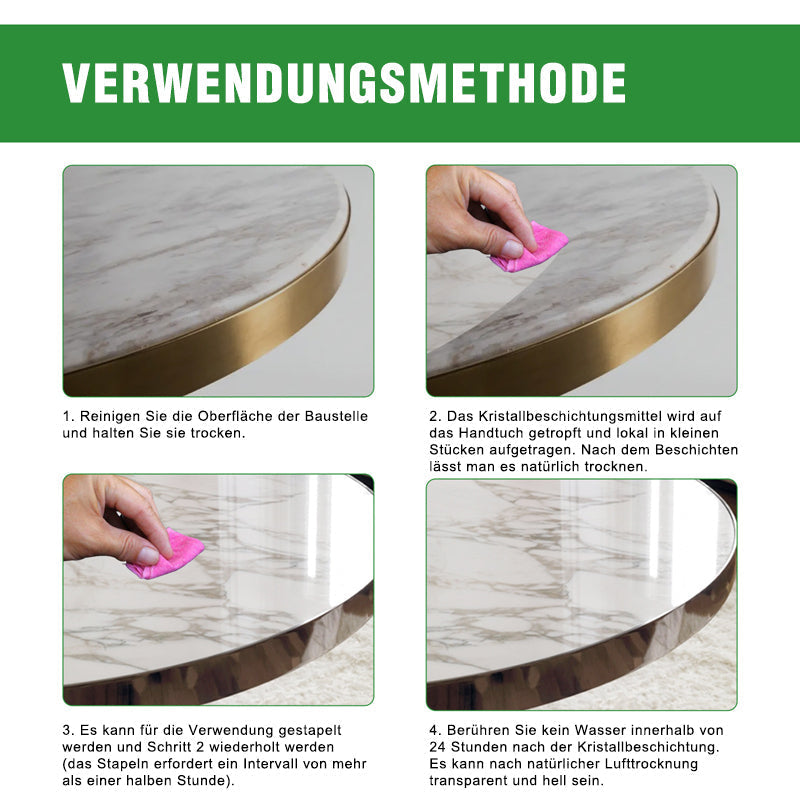 VERWENDUNGSMETHODE

1. Reinigen Sie die Oberfläche der Baustelle und halten Sie sie trocken.

2. Das Kristallbeschichtungsmittel wird auf das Handtuch getropft und lokal in kleinen Stücken aufgetragen. Nach dem Beschichten lässt man es natürlich trocknen.

3. Es kann für die Verwendung gestapelt werden und Schritt 2 wiederholt werden (das Stapeln erfordert ein Intervall von mehr als einer halben Stunde).

4. Berühren Sie kein Wasser innerhalb von 24 Stunden nach der Kristallbeschichtung. Es kann nach natürlicher Lufttrocknung transparent und hell sein.