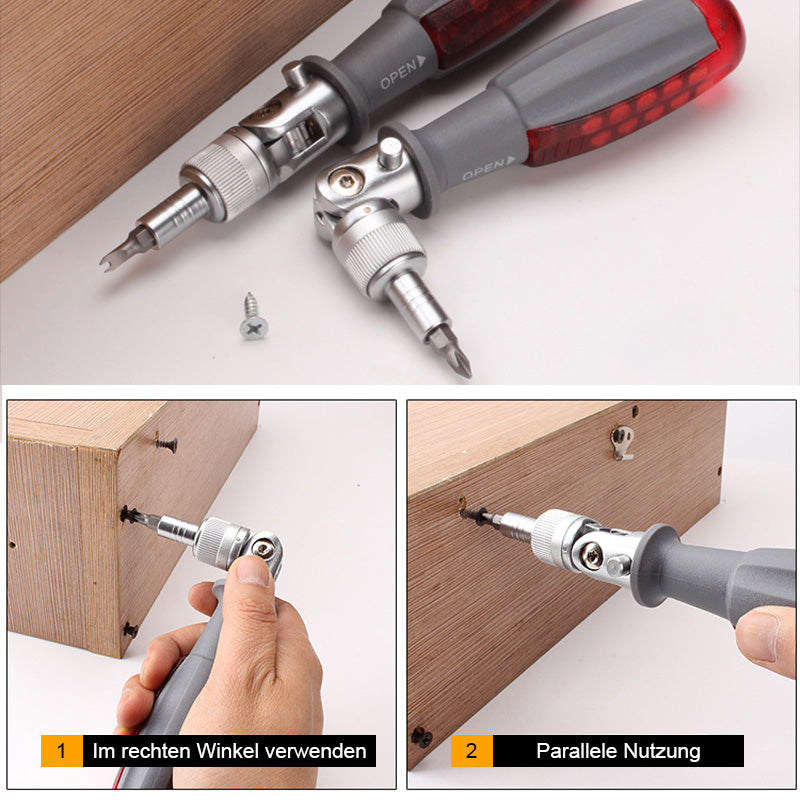 OPEN

OPEN

1 Im rechten Winkel verwenden

2 Parallele Nutzung