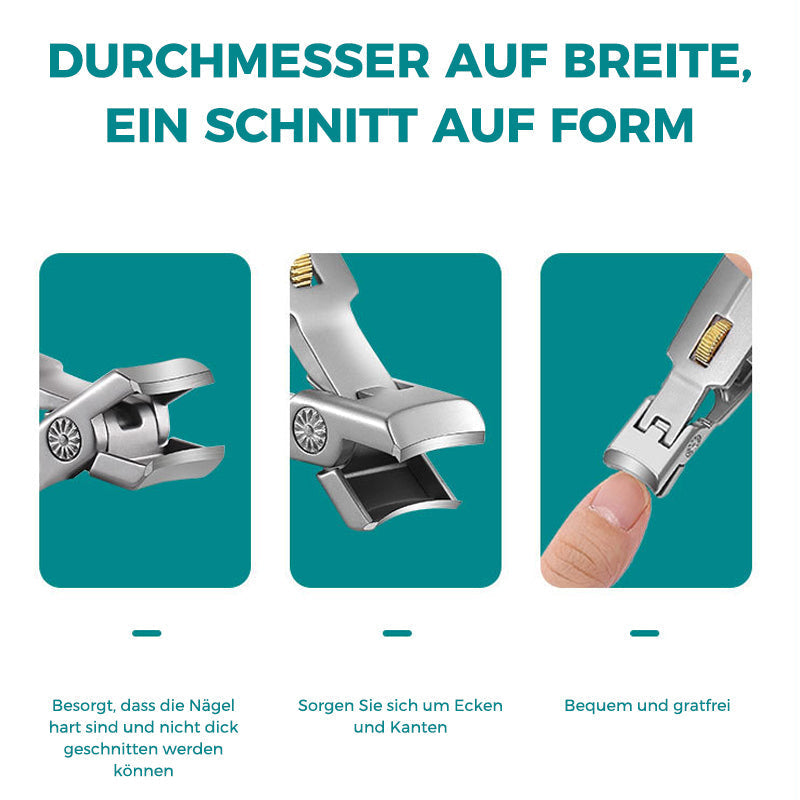 DURCHMESSER AUF BREITE, EIN SCHNITT AUF FORM

Besorgt, dass die Nägel hart sind und nicht dick geschnitten werden können

Sorgen Sie sich um Ecken und Kanten

Bequem und gratfrei