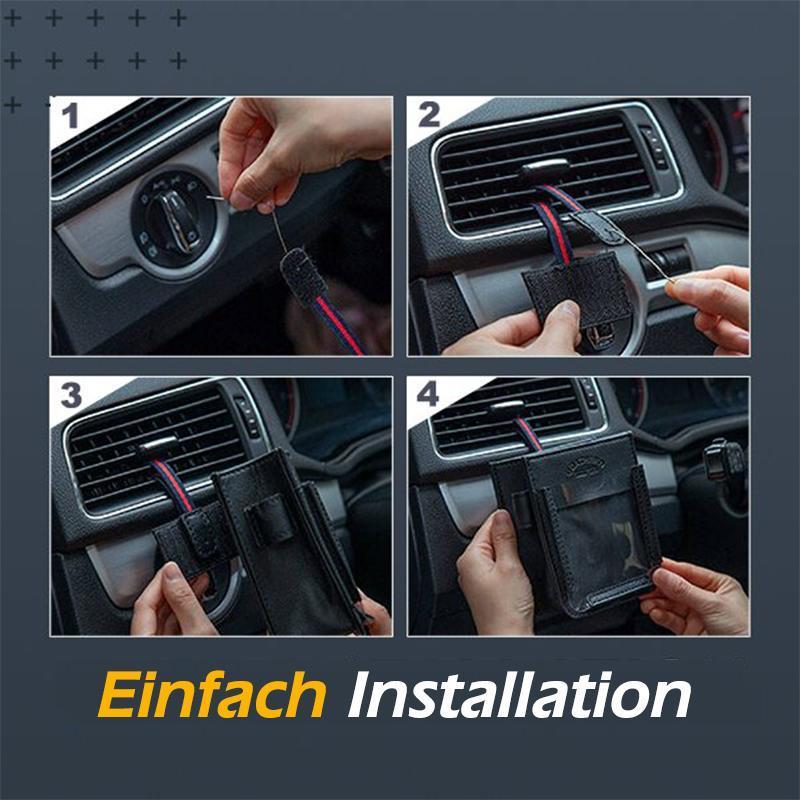 1

2

3

4

Einfach Installation