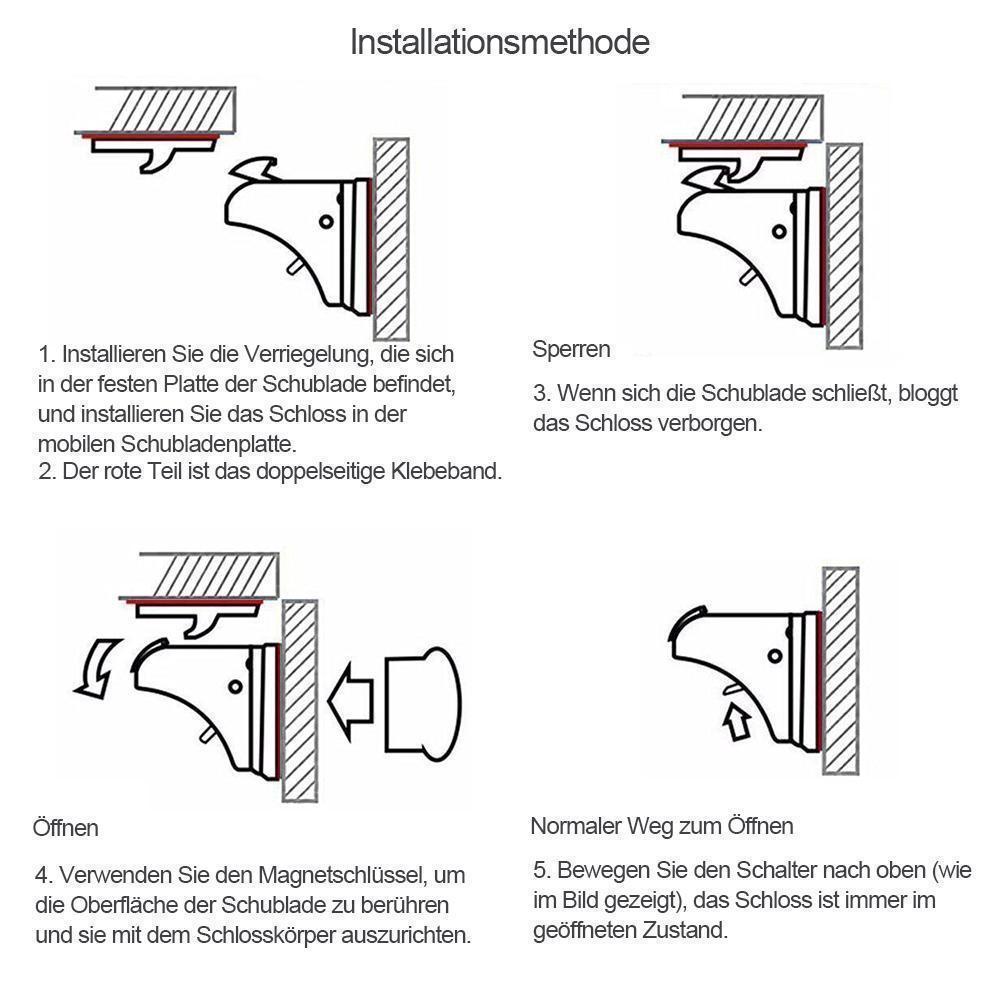 Installationsmethode

1. Installieren Sie die Verriegelung, die sich in der festen Platte der Schublade befindet, und installieren Sie das Schloss in der mobilen Schubladenplatte.
2. Der rote Teil ist das doppelseitige Klebeband.

Sperren

3. Wenn sich die Schublade schließt, bloggt das Schloss verborgen.

Öffnen

4. Verwenden Sie den Magnetschlüssel, um die Oberfläche der Schublade zu berühren und sie mit dem Schlosskörper auszurichten.

Normaler Weg zum Öffnen

5. Bewegen Sie den Schalter nach oben (wie im Bild gezeigt), das Schloss ist immer im geöffneten Zustand.