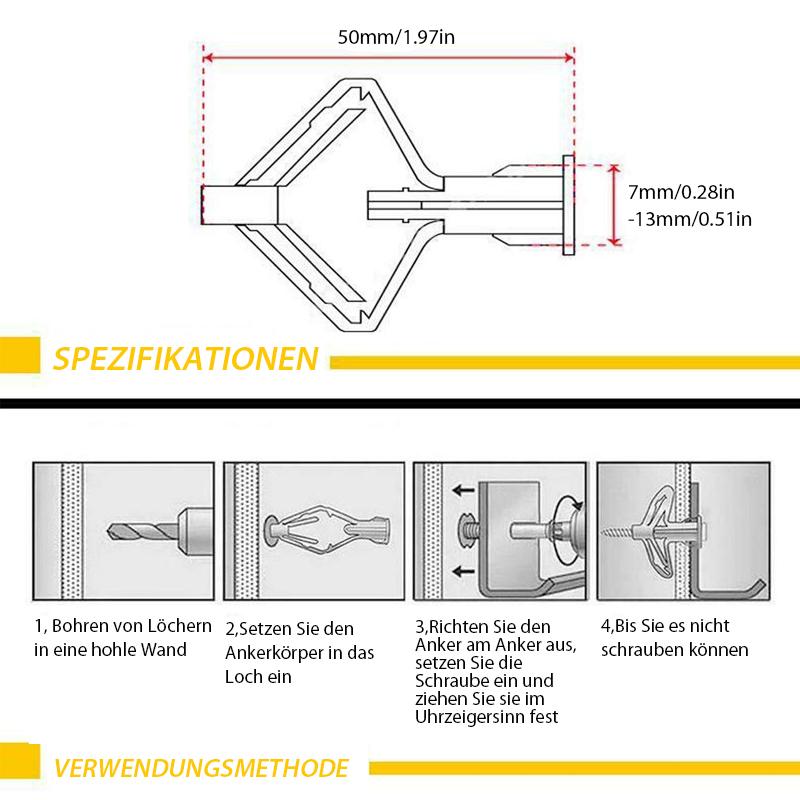 50mm/1.97in

7mm/0.28in
-13mm/0.51in

SPEZIFIKATIONEN

1, Bohren von Löchern in eine hohle Wand

2,Setzen Sie den Ankerkörper in das Loch ein

3,Richten Sie den Anker am Anker aus, setzen Sie die Schraube ein und ziehen Sie sie im Uhrzeigersinn fest

4,Bis Sie es nicht schrauben können

VERWENDUNGSMETHODE