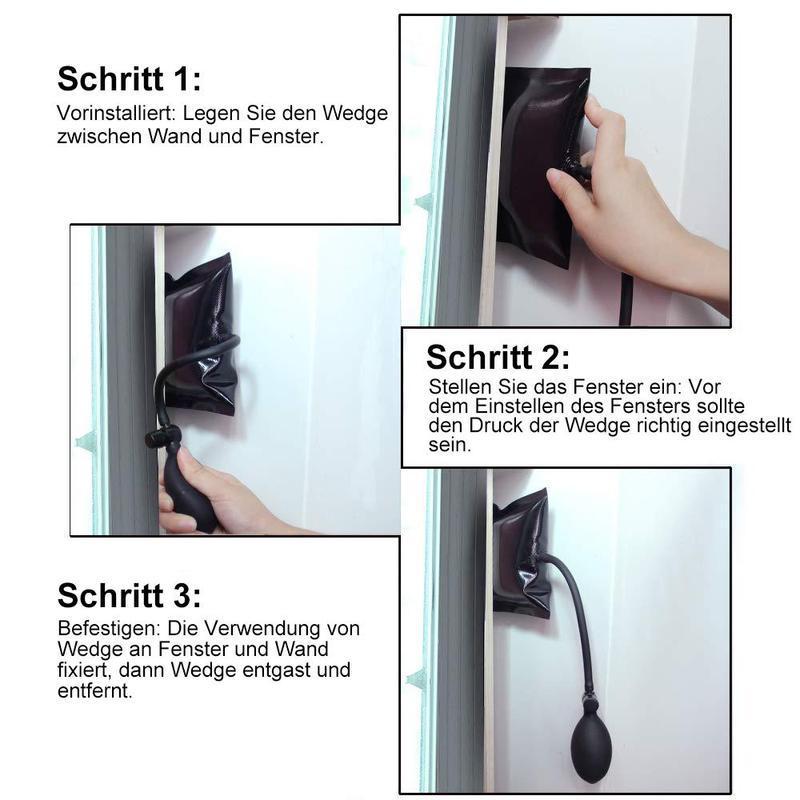 Schritt 1:
Vorinstalliert: Legen Sie den Wedge zwischen Wand und Fenster.

Schritt 2:
Stellen Sie das Fenster ein: Vor dem Einstellen des Fensters sollte den Druck der Wedge richtig eingestellt sein.

Schritt 3:
Befestigen: Die Verwendung von Wedge an Fenster und Wand fixiert, dann Wedge entgast und entfernt.