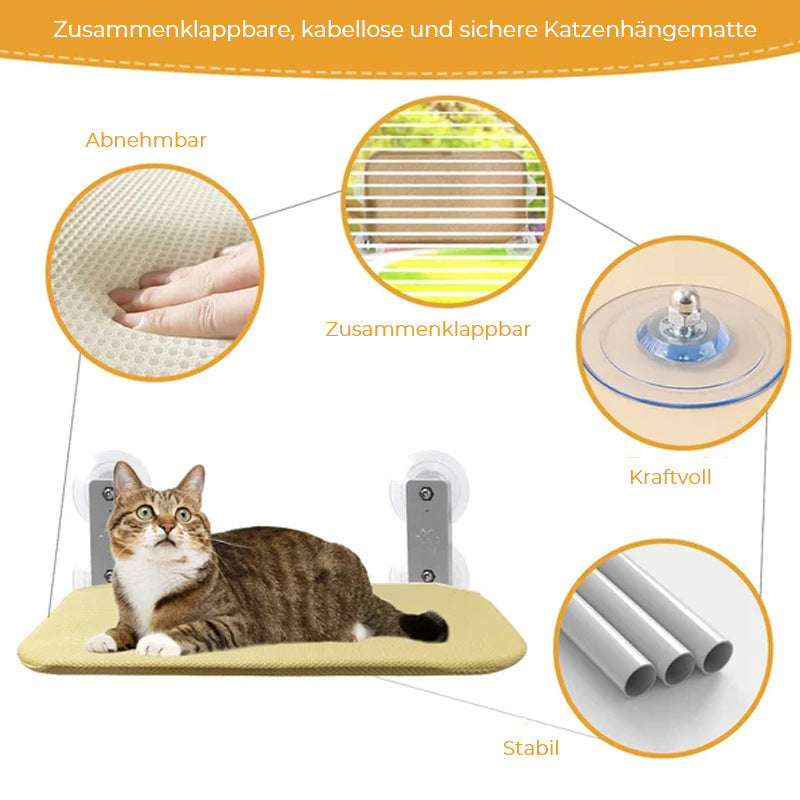 Zusammenklappbare, kabellose und sichere Katzenhängematte

Abnehmbar

Zusammenklappbar

Kraftvoll

Stabil