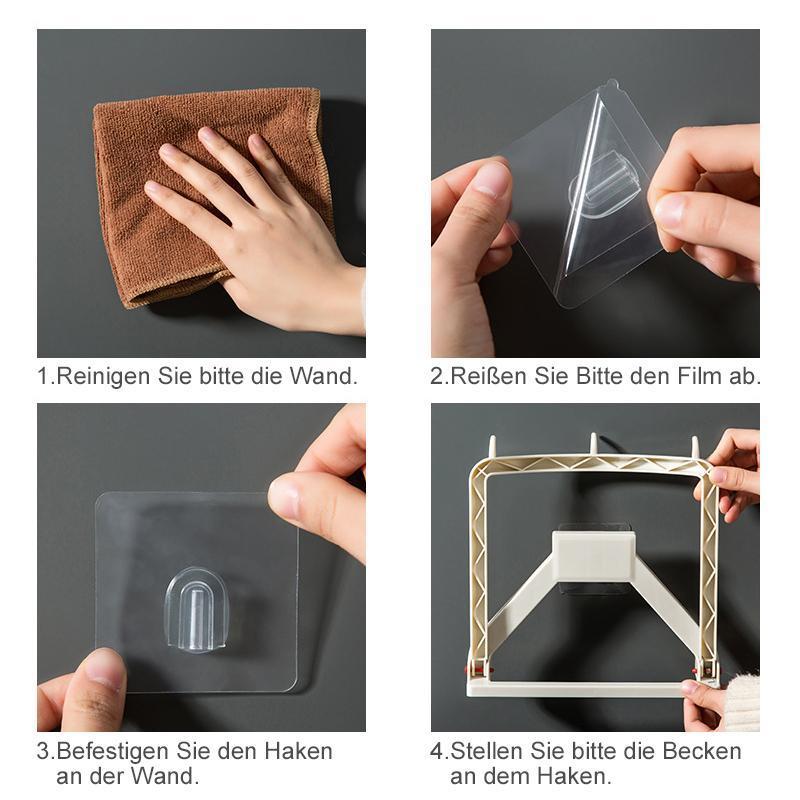 1.Reinigen Sie bitte die Wand.

2.Reißen Sie Bitte den Film ab.

3.Befestigen Sie den Haken an der Wand.

4.Stellen Sie bitte die Becken an dem Haken.