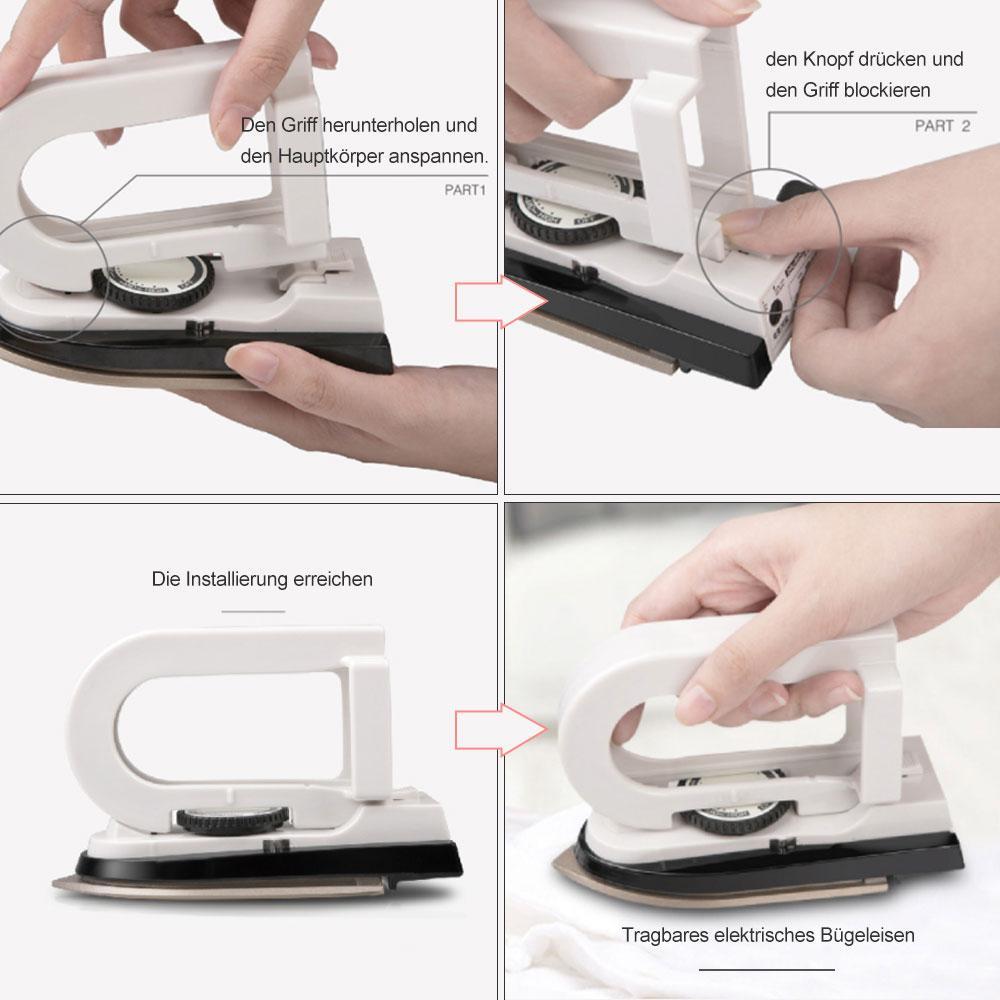 Den Griff herunterholen und den Hauptkörper anspannen.

PART1

den Knopf drücken und den Griff blockieren

PART 2

Die Installierung erreichen

Tragbares elektrisches Bügeleisen