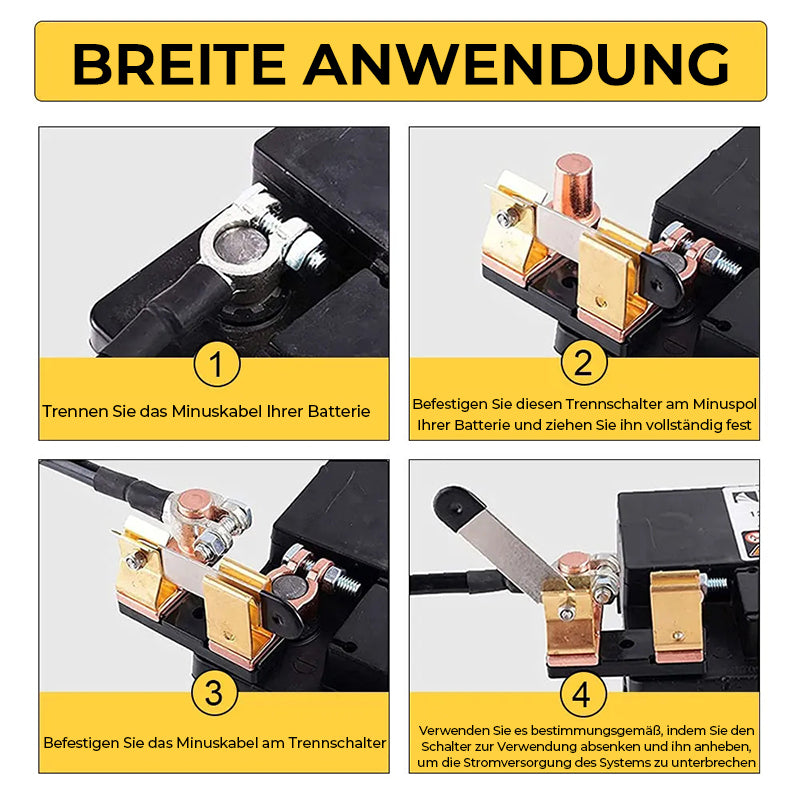 BREITE ANWENDUNG

1

Trennen Sie das Minuskabel Ihrer Batterie

2

Befestigen Sie diesen Trennschalter am Minuspol Ihrer Batterie und ziehen Sie ihn vollständig fest

3

Befestigen Sie das Minuskabel am Trennschalter

4

Verwenden Sie es bestimmungsgemäß, indem Sie den Schalter zur Verwendung absenken und ihn anheben, um die Stromversorgung des Systems zu unterbrechen