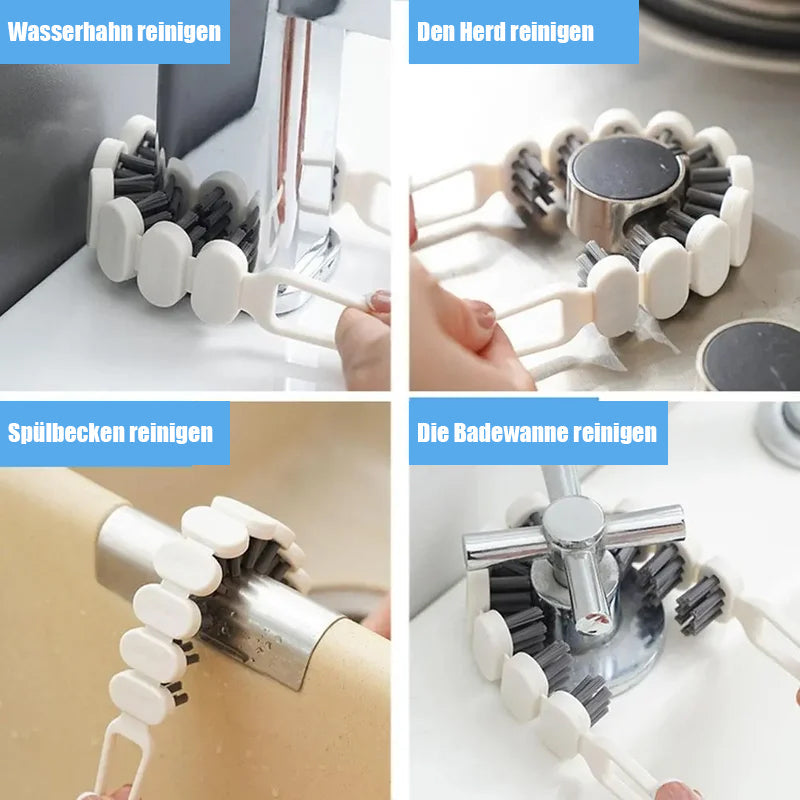 Wasserhahn reinigen

Den Herd reinigen

Spülbecken reinigen

Die Badewanne reinigen