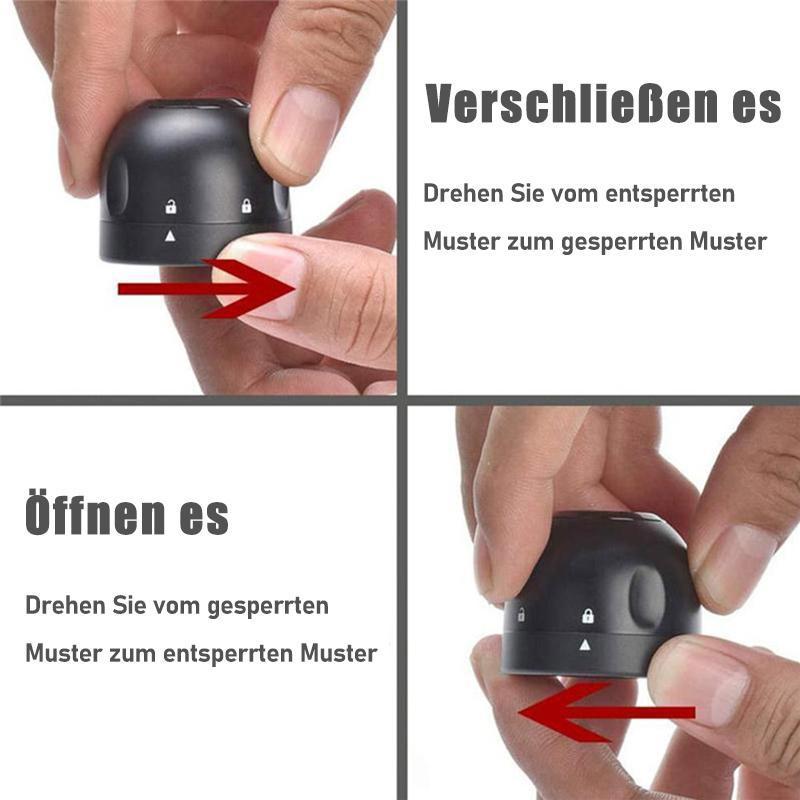 Verschließen es

Drehen Sie vom entsperrten Muster zum gesperrten Muster

Öffnen es

Drehen Sie vom gesperrten Muster zum entsperrten Muster