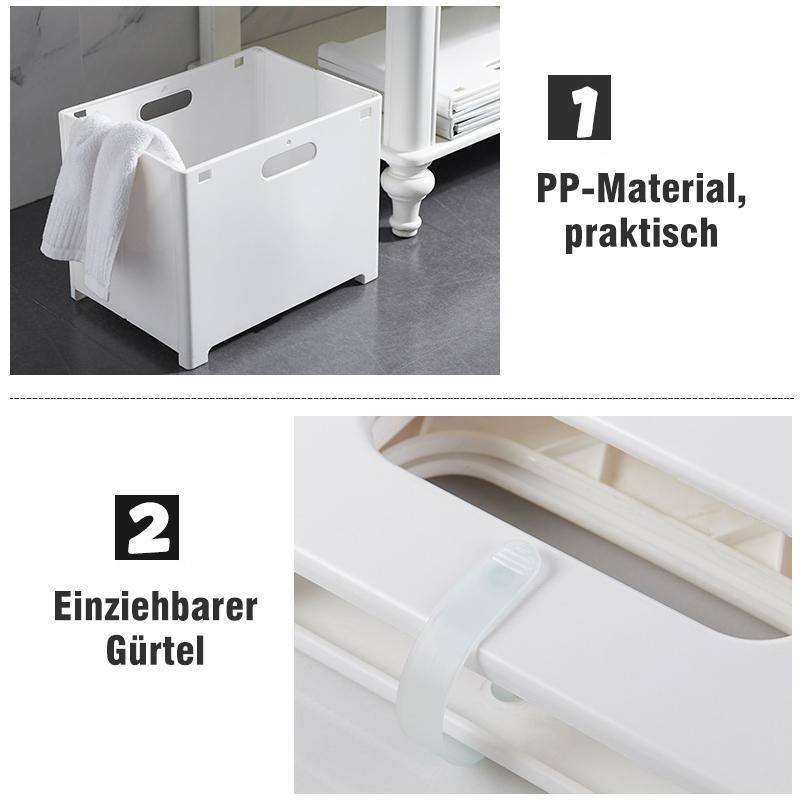 1

PP-Material, praktisch

2

Einziehbarer Gürtel