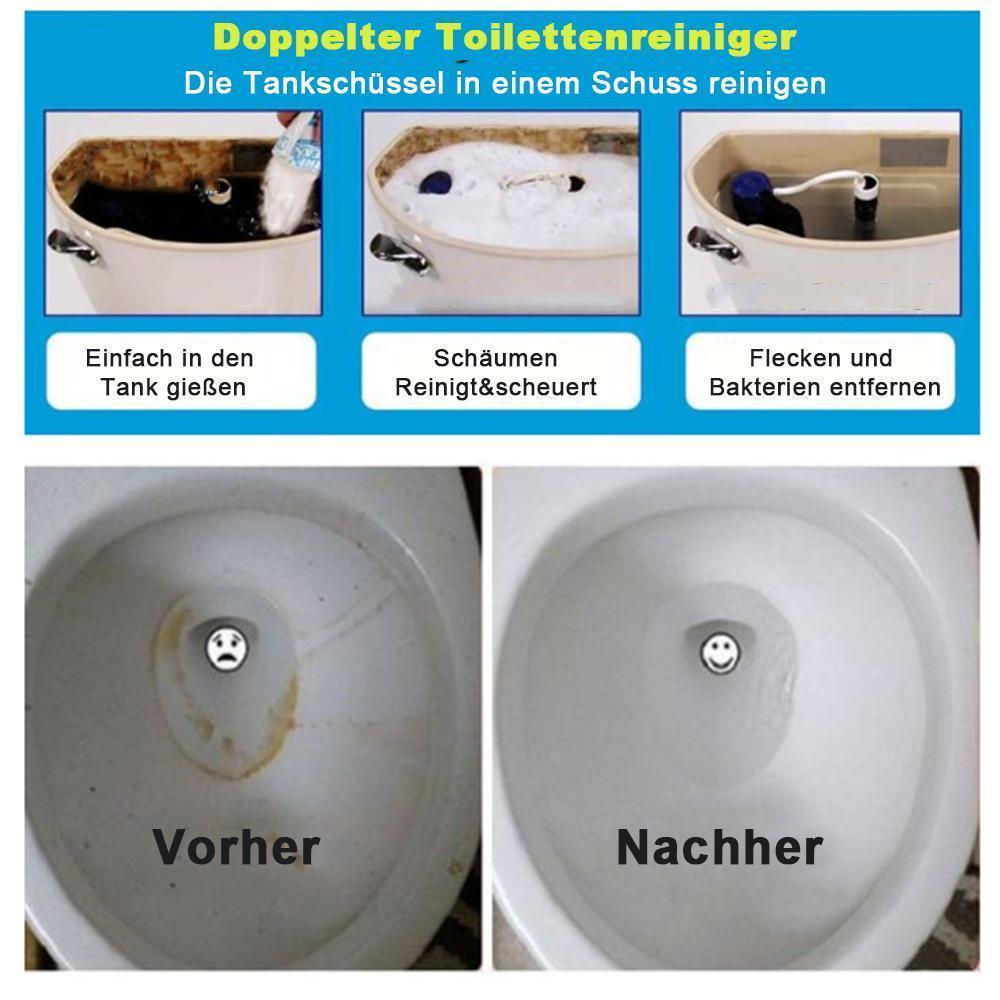 Doppelter Toilettenreiniger

Die Tankschüssel in einem Schuss reinigen

Einfach in den Tank gießen

Schäumen Reinigt&scheuert

Flecken und Bakterien entfernen

Vorher

Nachher