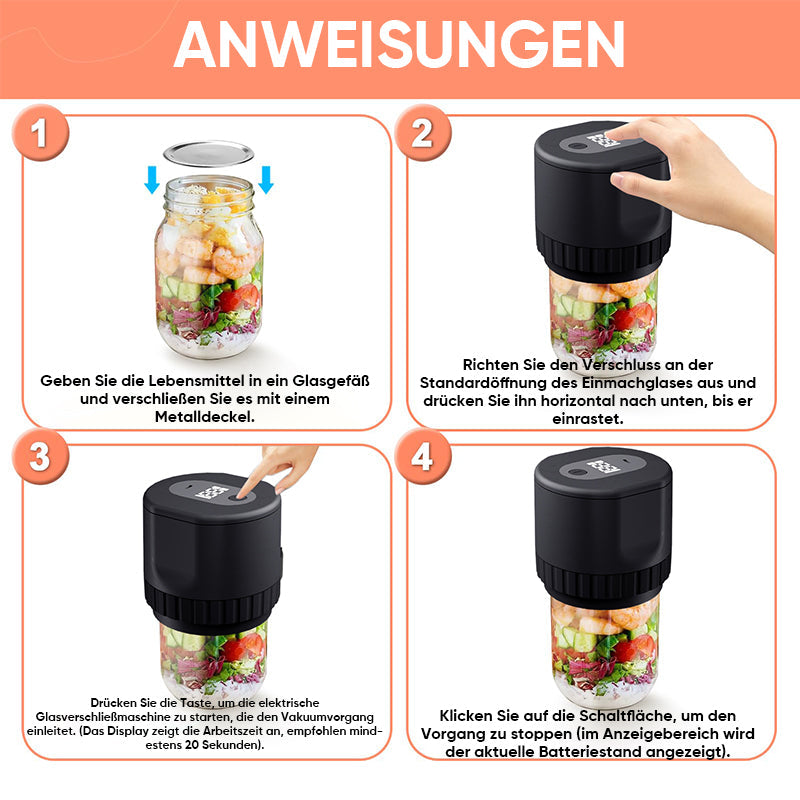 ANWEISUNGEN

1

Geben Sie die Lebensmittel in ein Glasgefäß und verschließen Sie es mit einem Metalldeckel.

2

Richten Sie den Verschluss an der Standardöffnung des Einmachglases aus und drücken Sie ihn horizontal nach unten, bis er einrastet.

3

Drücken Sie die Taste, um die elektrische Glasverschließmaschine zu starten, die den Vakuumvorgang einleitet. (Das Display zeigt die Arbeitszeit an, empfohlen mindestens 20 Sekunden).

4

Klicken Sie auf die Schaltfläche, um den Vorgang zu stoppen (im Anzeigebereich wird der aktuelle Batteriestand angezeigt).