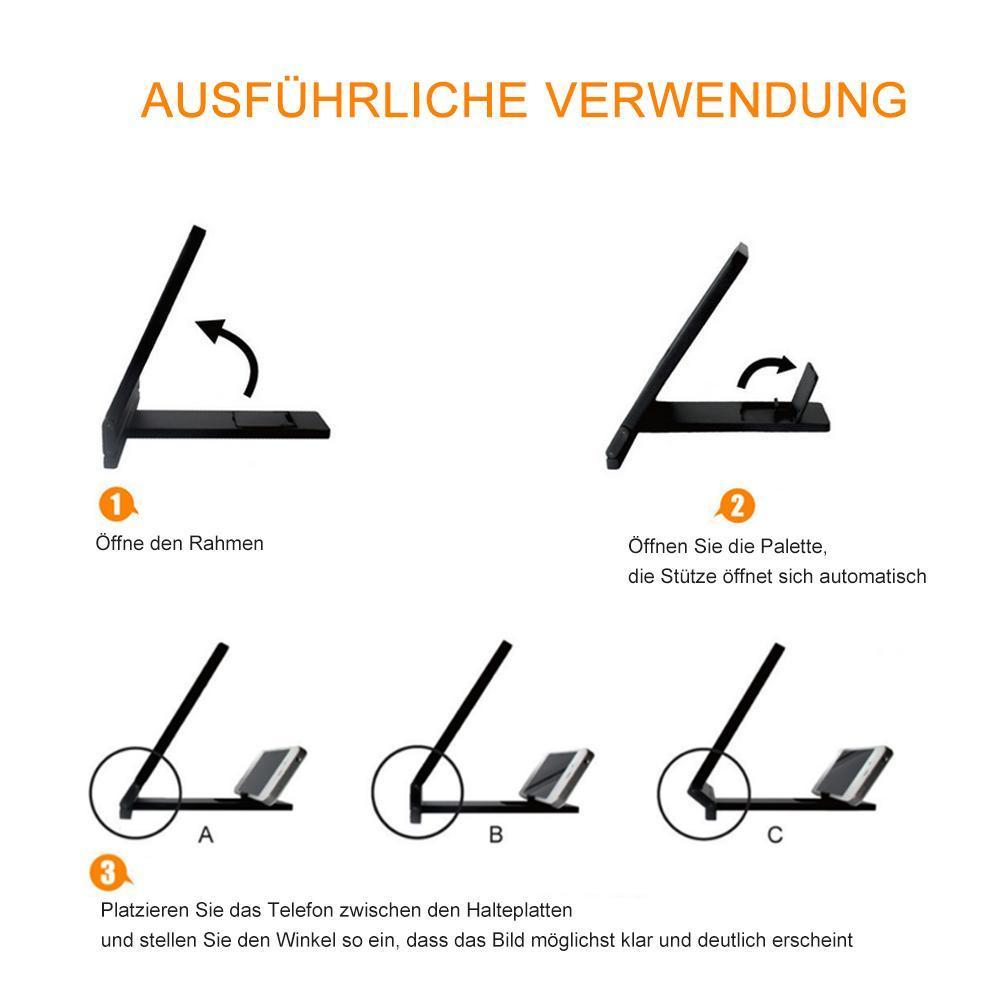 AUSFÜHRLICHE VERWENDUNG

1

Öffne den Rahmen

2

Öffnen Sie die Palette,
die Stütze öffnet sich automatisch

A

B

C

3

Platzieren Sie das Telefon zwischen den Halteplatten
und stellen Sie den Winkel so ein, dass das Bild möglichst klar und deutlich erscheint