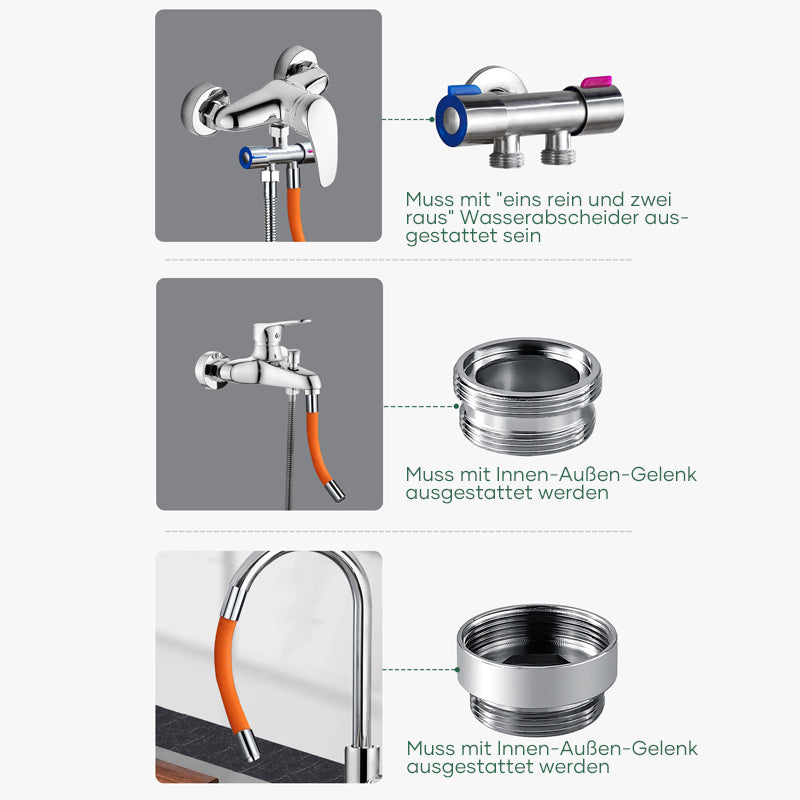 Muss mit "eins rein und zwei raus" Wasserabscheider ausgestattet sein

Muss mit Innen-Außen-Gelenk ausgestattet werden

Muss mit Innen-Außen-Gelenk ausgestattet werden