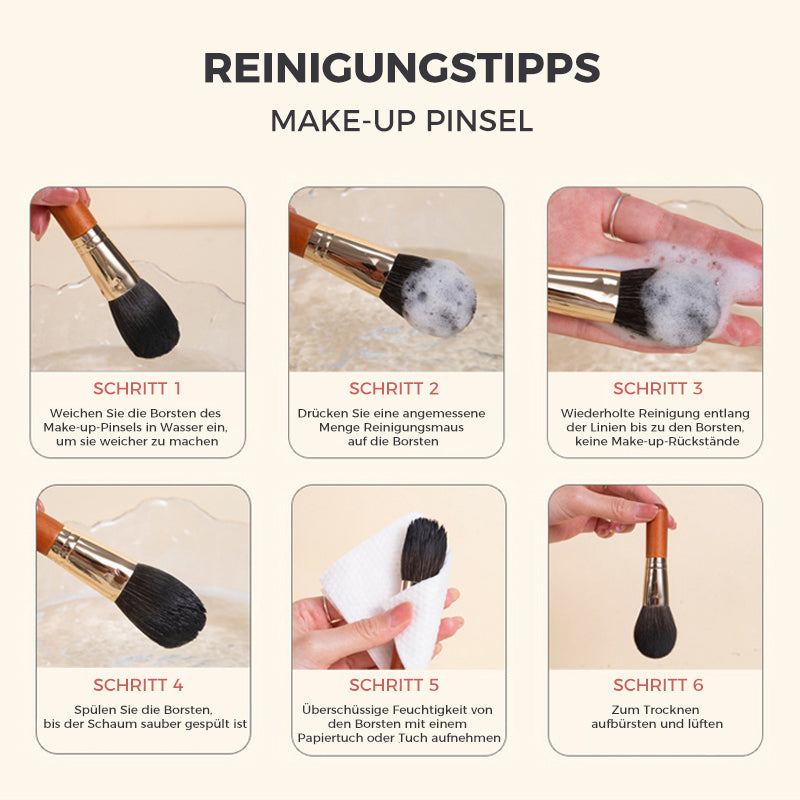 REINIGUNGSTIPPS
MAKE-UP PINSEL

SCHRITT 1
Weichen Sie die Borsten des Make-up-Pinsels in Wasser ein, um sie weicher zu machen

SCHRITT 2
Drücken Sie eine angemessene Menge Reinigungsmaus auf die Borsten

SCHRITT 3
Wiederholte Reinigung entlang der Linien bis zu den Borsten, keine Make-up-Rückstände

SCHRITT 4
Spülen Sie die Borsten, bis der Schaum sauber gespült ist

SCHRITT 5
Überschüssige Feuchtigkeit von den Borsten mit einem Papiertuch oder Tuch aufnehmen

SCHRITT 6
Zum Trocknen aufbürsten und lüften