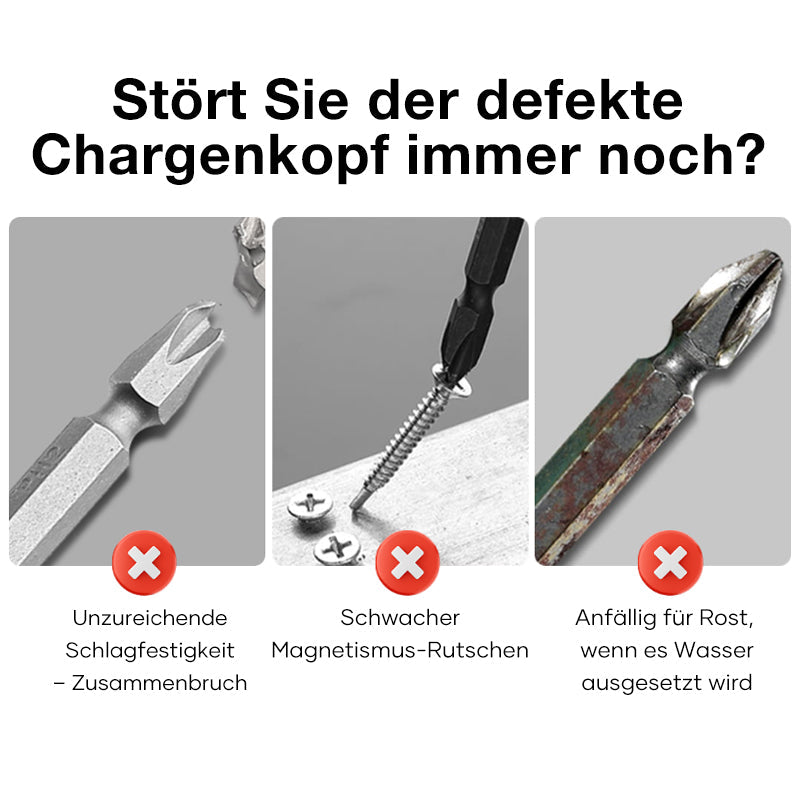 Stört Sie der defekte Chargenkopf immer noch?

Unzureichende Schlagfestigkeit – Zusammenbruch

Schwacher Magnetismus-Rutschen

Anfällig für Rost, wenn es Wasser ausgesetzt wird