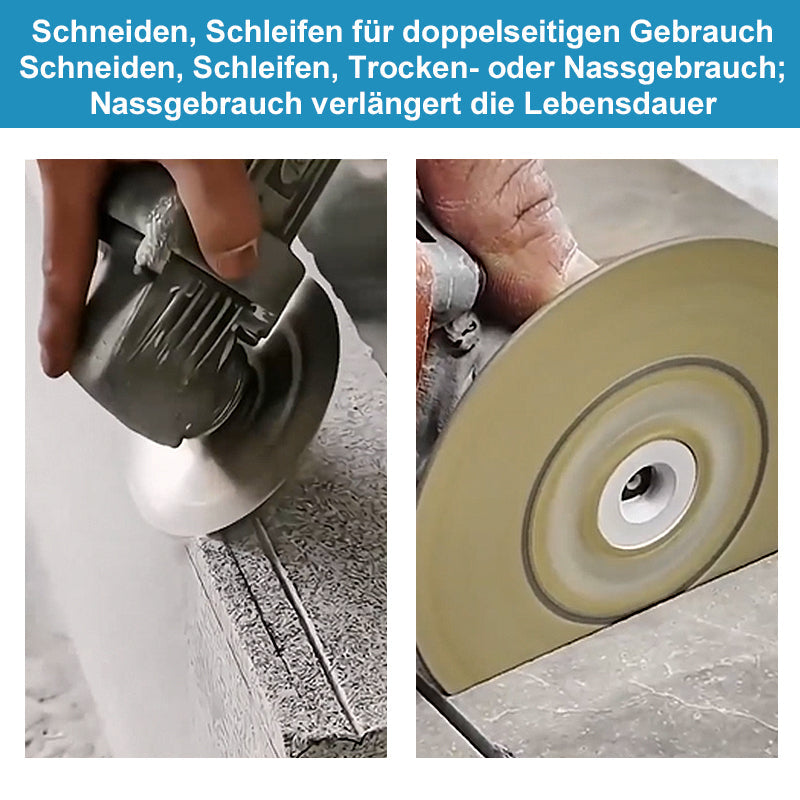 Schneiden, Schleifen für doppelseitigen Gebrauch
Schneiden, Schleifen, Trocken- oder Nassgebrauch;
Nassgebrauch verlängert die Lebensdauer