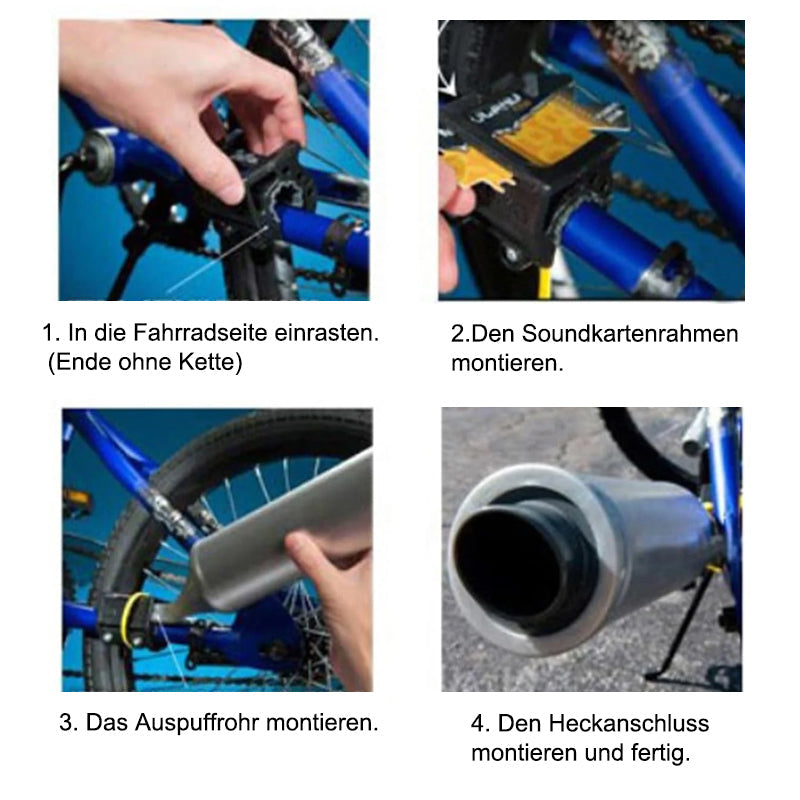 1. In die Fahrradseite einrasten.
(Ende ohne Kette)

2.Den Soundkartenrahmen montieren.

3. Das Auspuffrohr montieren.

4. Den Heckanschluss montieren und fertig.