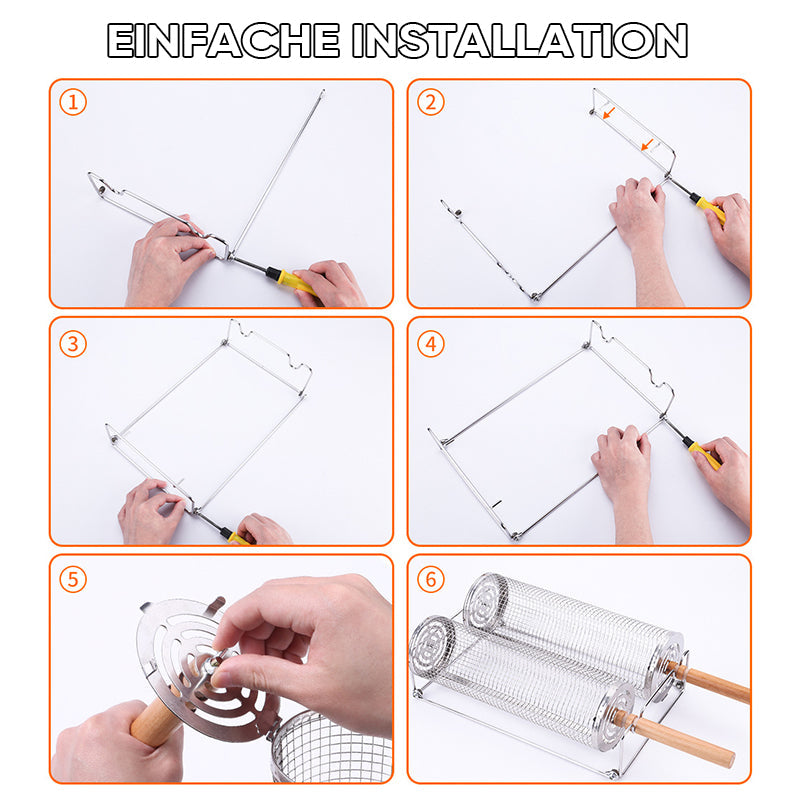 EINFACHE INSTALLATION

①

②

③

④

⑤

⑥