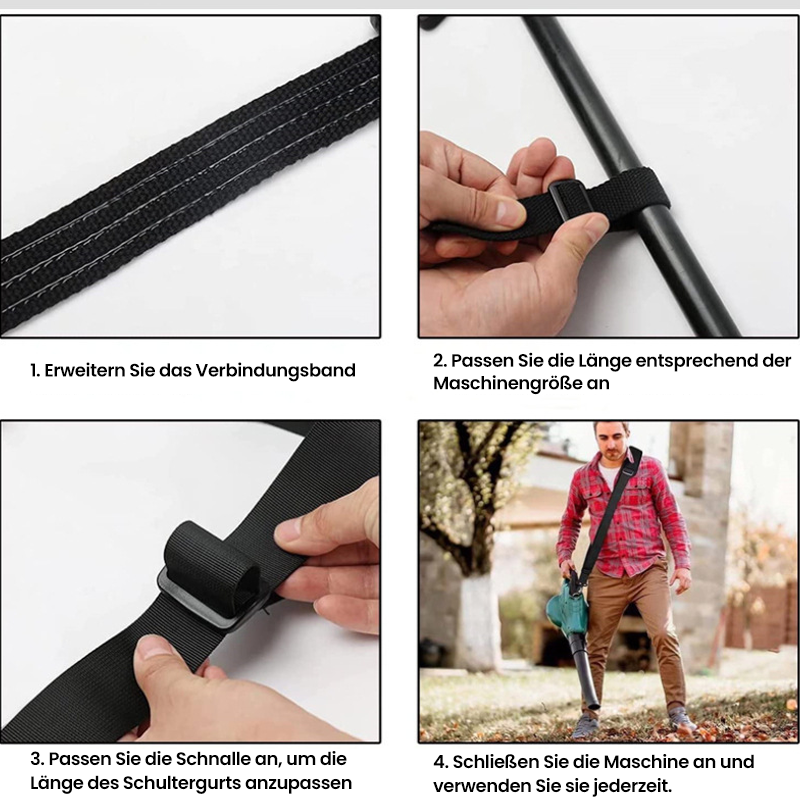 1. Erweitern Sie das Verbindungsband

2. Passen Sie die Länge entsprechend der Maschinengröße an

3. Passen Sie die Schnalle an, um die Länge des Schultergurts anzupassen

4. Schließen Sie die Maschine an und verwenden Sie sie jederzeit.