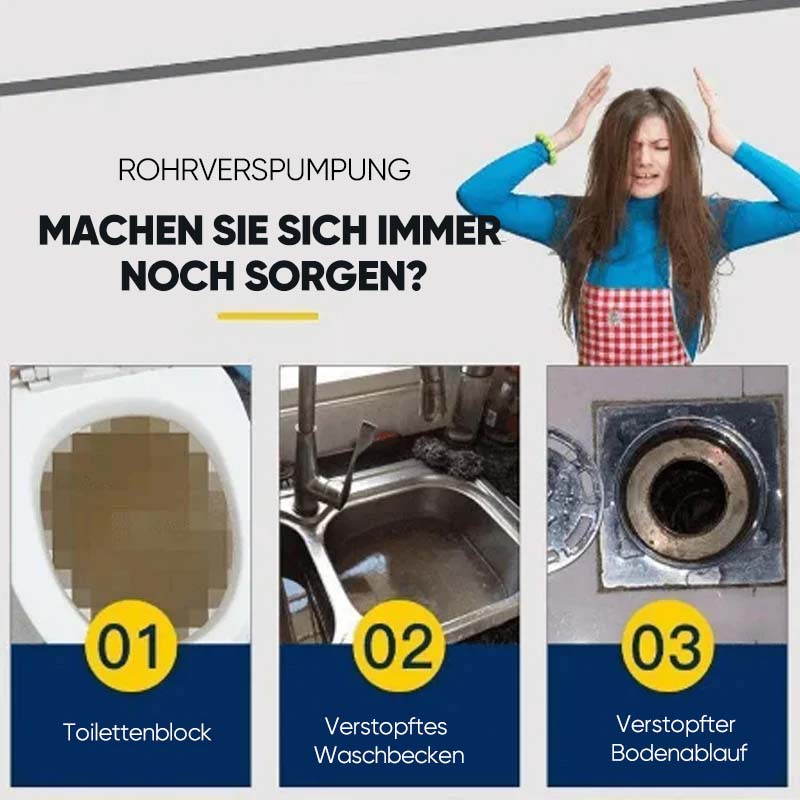 ROHRVERSPUMPUNG

MACHEN SIE SICH IMMER NOCH SORGEN?

01

Toilettenblock

02

Verstopftes Waschbecken

03

Verstopfter Bodenablauf