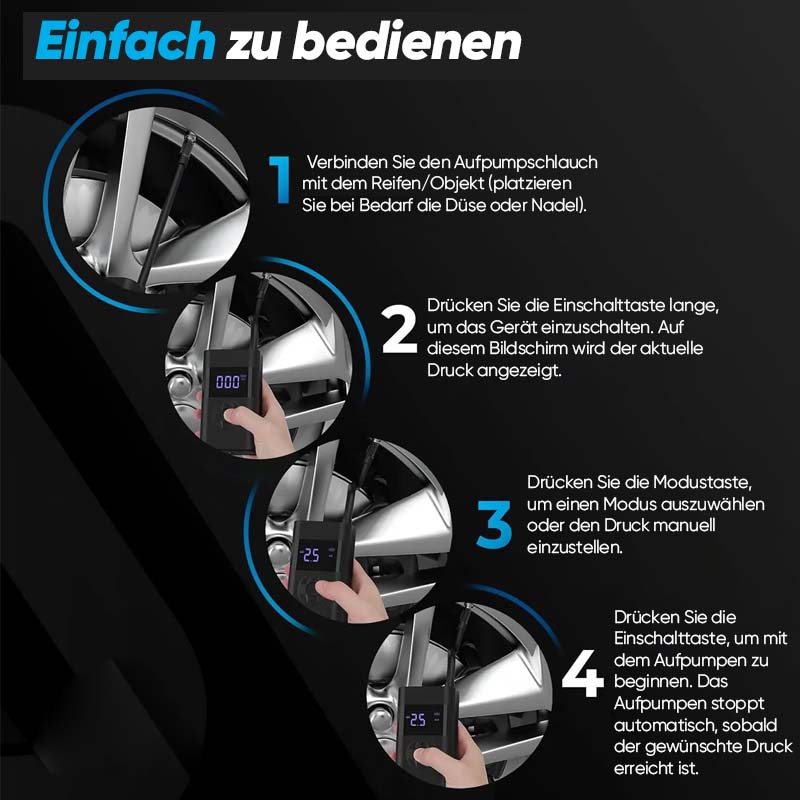 Einfach zu bedienen

1 Verbinden Sie den Aufpumpschlauch mit dem Reifen/Objekt (platzieren Sie bei Bedarf die Düse oder Nadel).

000

2 Drücken Sie die Einschalttaste lange, um das Gerät einzuschalten. Auf diesem Bildschirm wird der aktuelle Druck angezeigt.

25

3 Drücken Sie die Modustaste, um einen Modus auszuwählen oder den Druck manuell einzustellen.

25

4 Drücken Sie die Einschalttaste, um mit dem Aufpumpen zu beginnen. Das Aufpumpen stoppt automatisch, sobald der gewünschte Druck erreicht ist.