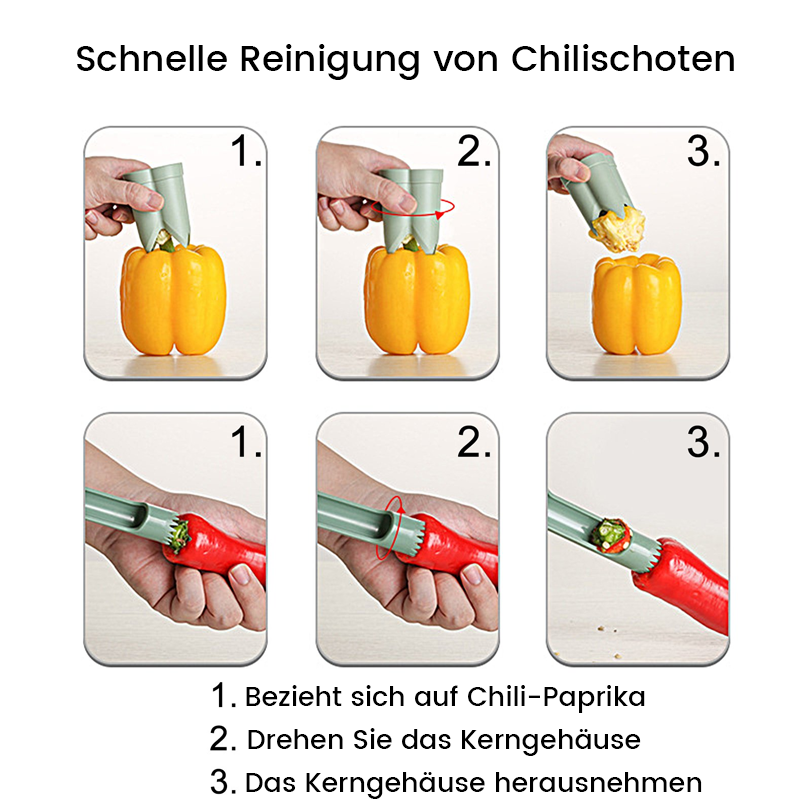 Schnelle Reinigung von Chilischoten

1.

2.

3.

1.

2.

3.

1. Bezieht sich auf Chili-Paprika
2. Drehen Sie das Kerngehäuse
3. Das Kerngehäuse herausnehmen